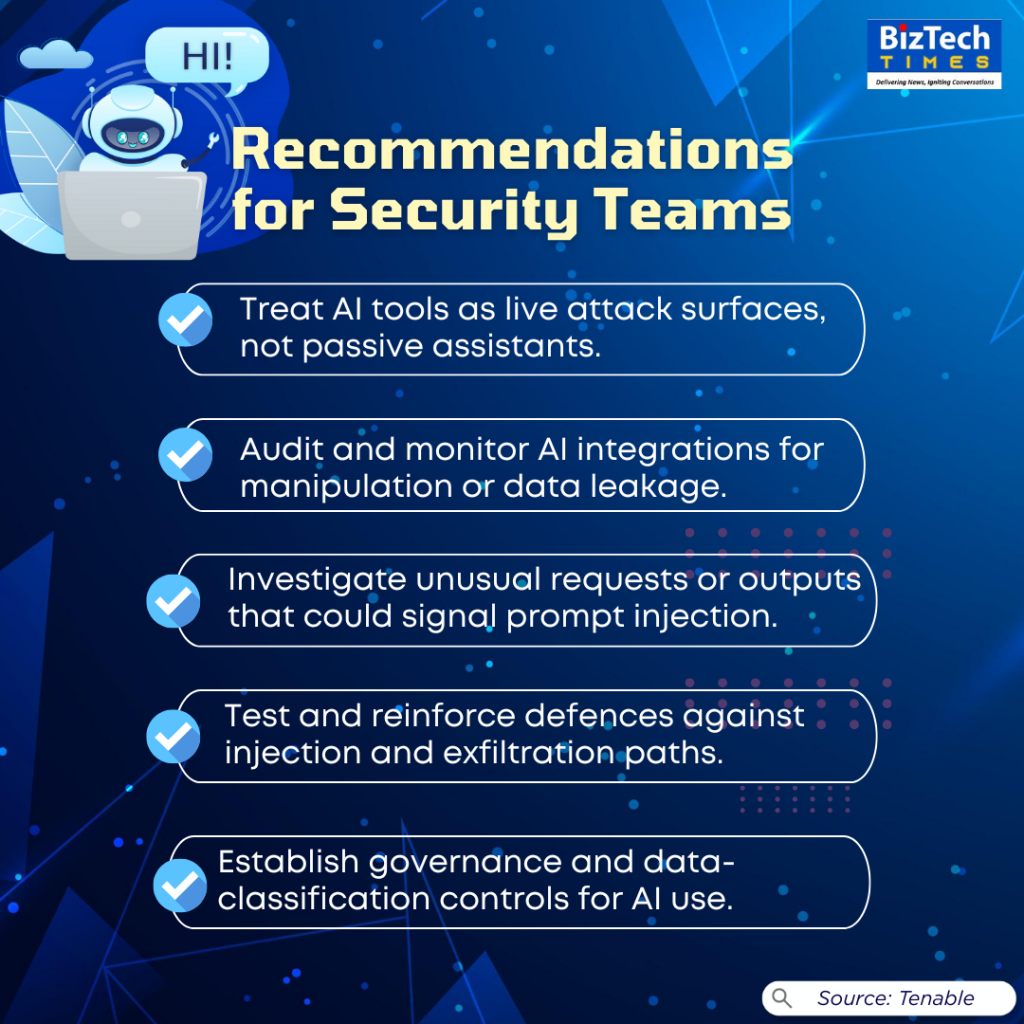 HI!

BizTech TIMES
Delivering News, Igniting Conversations

Recommendations for Security Teams

Treat AI tools as live attack surfaces, not passive assistants.

Audit and monitor AI integrations for manipulation or data leakage.

Investigate unusual requests or outputs that could signal prompt injection.

Test and reinforce defences against injection and exfiltration paths.

Establish governance and data-classification controls for AI use.

Source: Tenable